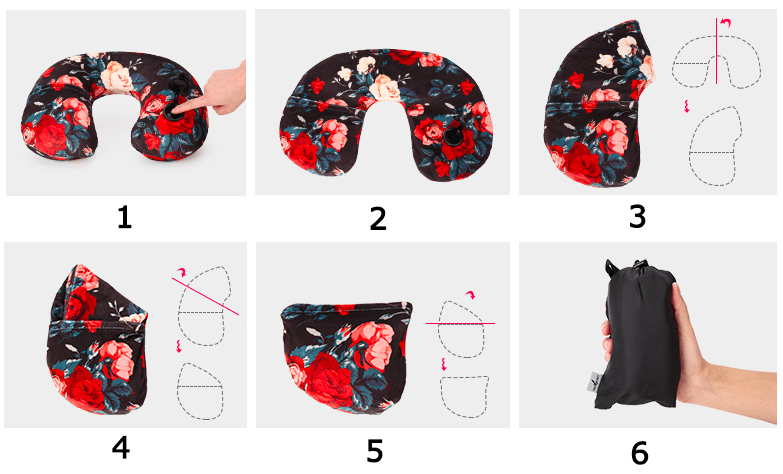 1

2

3

4

5

6